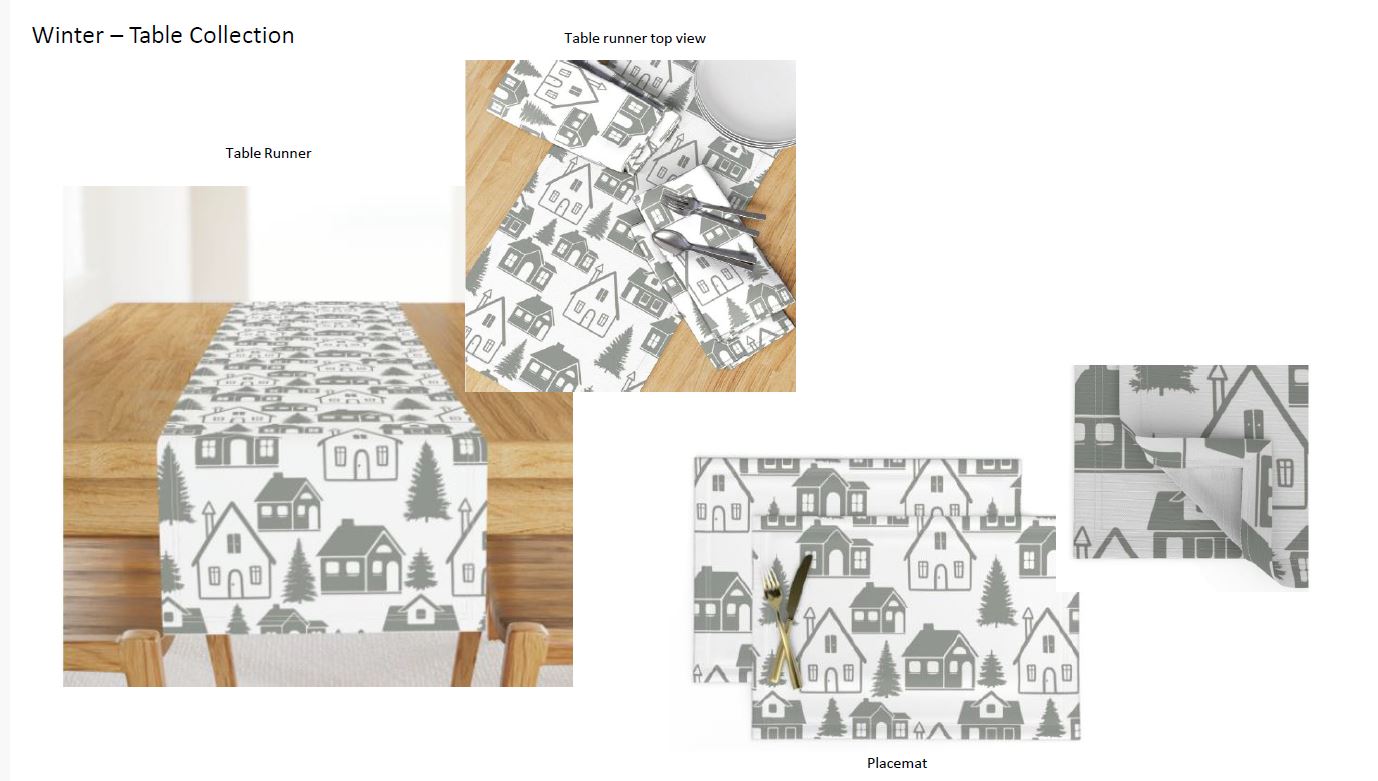 Winter – Table Collection

Table runner top view

Table Runner

Placemat